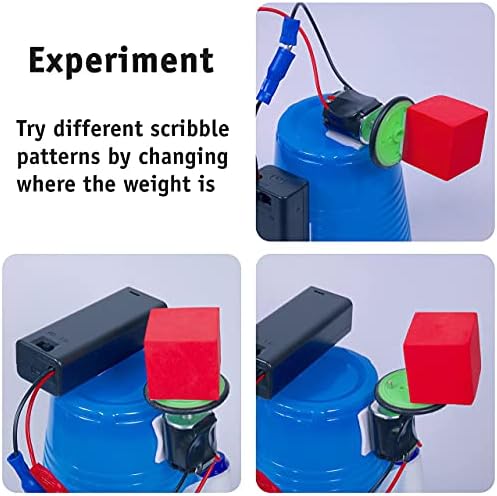 Experiment

Try different scribble patterns by changing where the weight is