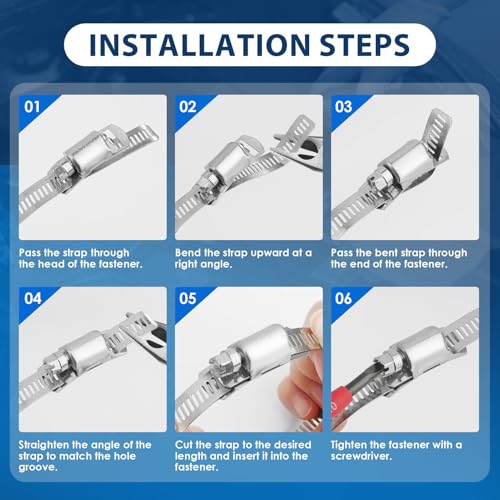 INSTALLATION STEPS

01

Pass the strap through the head of the fastener.

02

Bend the strap upward at a right angle.

03

Pass the bent strap through the end of the fastener.

04

Straighten the angle of the strap to match the hole groove.

05

Cut the strap to the desired length and insert it into the fastener.

06

Tighten the fastener with a screwdriver.