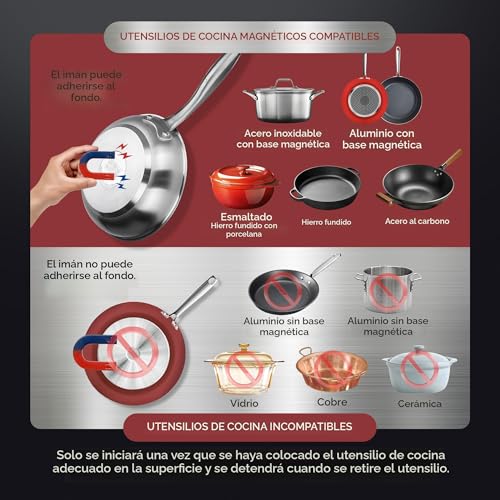 UTENSILIOS DE COCINA MAGNÉTICOS COMPATIBLES

El iman puede adherirse al fondo.

Acero inoxidable con base magnética

Aluminio con base magnética

Esmaltado
Hierro fundido con porcelana

Hierro fundido

Acero al carbono

El imán no puede adherirse al fondo.

Aluminio sin base magnética

Aluminio sin base magnética

Vidrio

Cobre

Cerámica

UTENSILIOS DE COCINA INCOMPATIBLES

Solo se iniciará una vez que se haya colocado el utensilio de cocina adecuado en la superficie y se detendrá cuando se retire el utensilio.