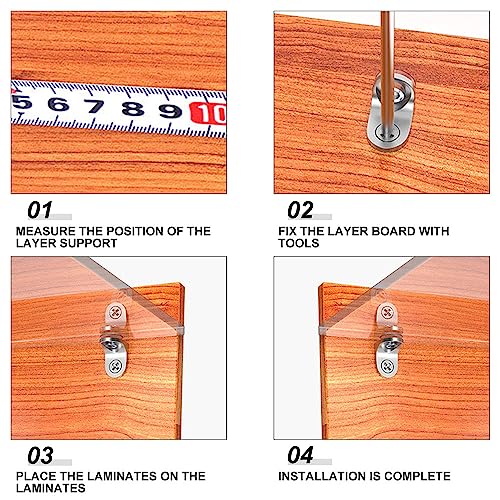 5 6 7 8 9 10

01
MEASURE THE POSITION OF THE LAYER SUPPORT

02
FIX THE LAYER BOARD WITH TOOLS

03
PLACE THE LAMINATES ON THE LAMINATES

04
INSTALLATION IS COMPLETE