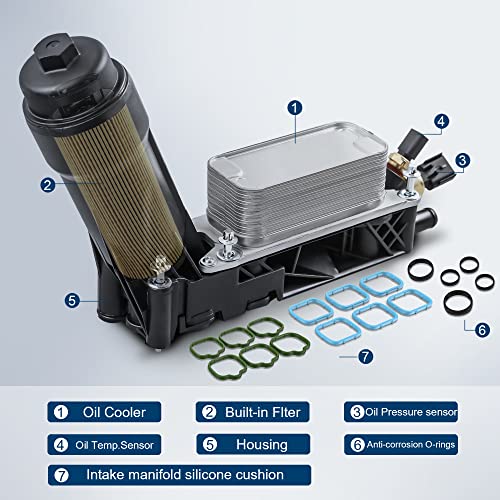 1
4
3
2
5
6
7

1 Oil Cooler
2 Built-in Flter
3 Oil Pressure sensor
4 Oil Temp.Sensor
5 Housing
6 Anti-corrosion O-rings
7 Intake manifold silicone cushion