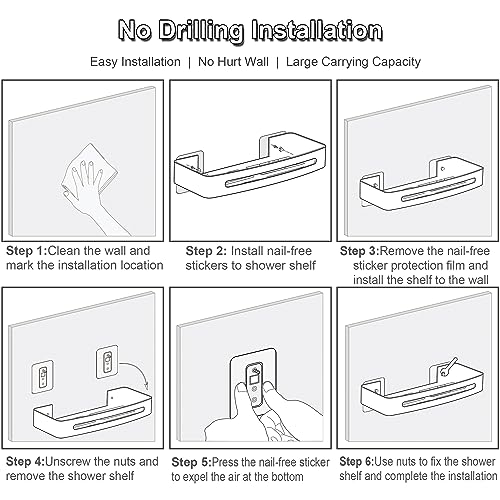 No Drilling Installation

Easy Installation | No Hurt Wall | Large Carrying Capacity

Step 1:Clean the wall and mark the installation location

Step 2: Install nail-free stickers to shower shelf

Step 3:Remove the nail-free sticker protection film and install the shelf to the wall

Step 4:Unscrew the nuts and remove the shower shelf

Step 5:Press the nail-free sticker to expel the air at the bottom

Step 6:Use nuts to fix the shower shelf and complete the installation