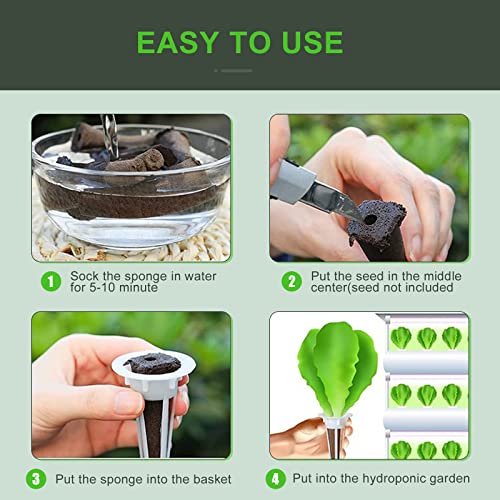 EASY TO USE

1 Sock the sponge in water for 5-10 minute

2 Put the seed in the middle center(seed not included

3 Put the sponge into the basket

4 Put into the hydroponic garden