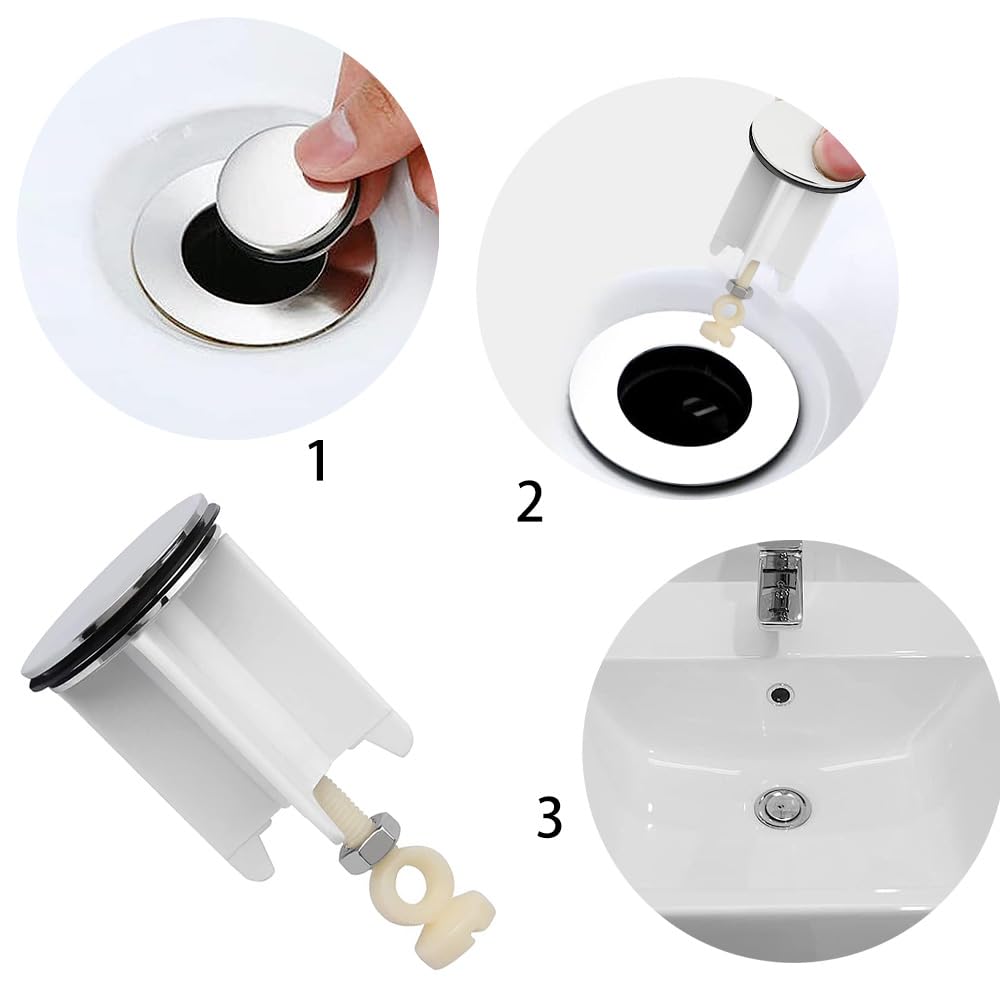 1

2

3