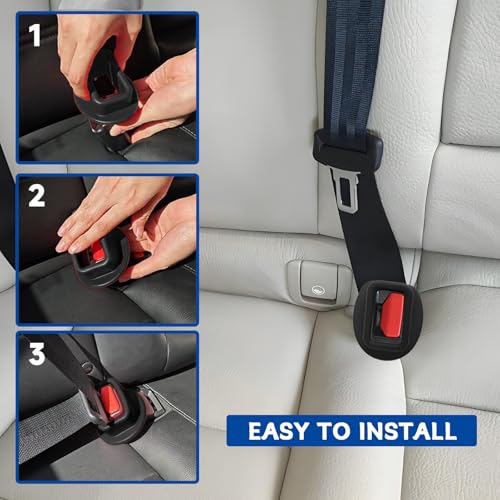 1

2

3

EASY TO INSTALL