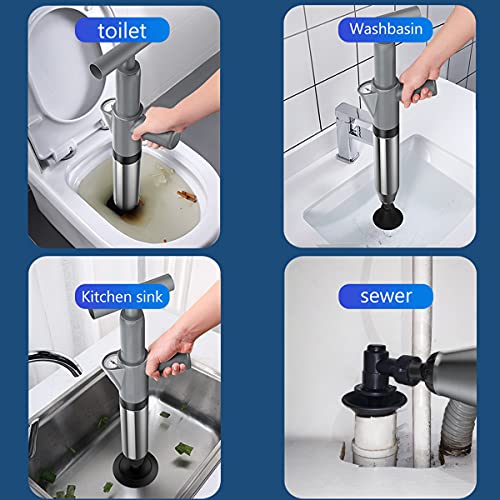 toilet

Washbasin

Kitchen sink

sewer