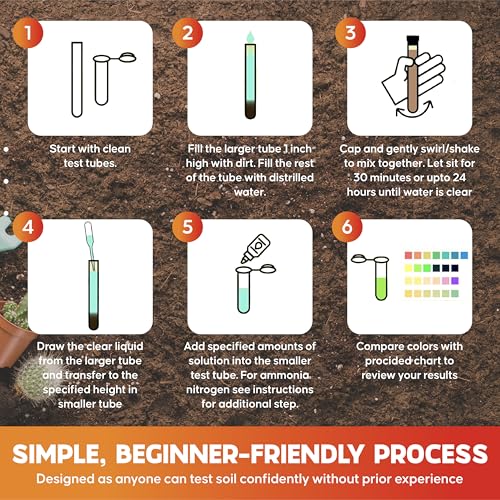 1

Start with clean test tubes.

2

Fill the larger tube 1 inch high with dirt. Fill the rest of the tube with distrilled water.

3

Cap and gently swirl/shake to mix together. Let sit for 30 minutes or upto 24 hours until water is clear

4

Draw the clear liquid from the larger tube and transfer to the specified height in smaller tube

5

Add specified amounts of solution into the smaller test tube. For ammonia nitrogen see instructions for additional step.

6

Compare colors with procided chart to review your results

SIMPLE, BEGINNER-FRIENDLY PROCESS

Designed as anyone can test soil confidently without prior experience