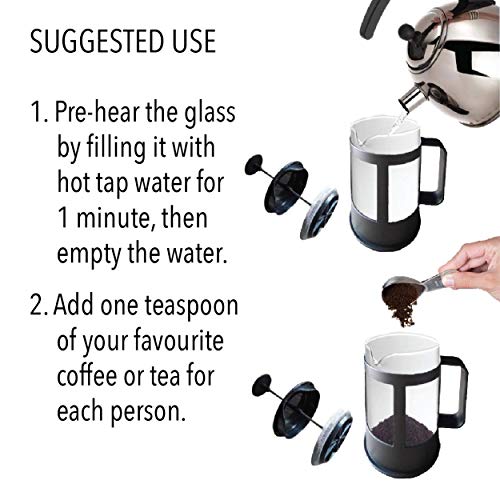 SUGGESTED USE

1. Pre-hear the glass by filling it with hot tap water for 1 minute, then empty the water.

2. Add one teaspoon of your favourite coffee or tea for each person.