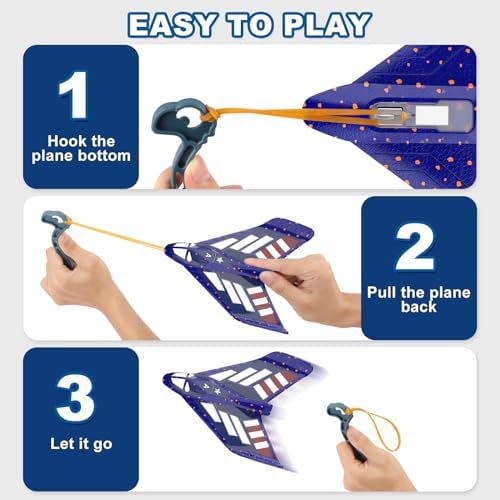 EASY TO PLAY

1

Hook the plane bottom

2

Pull the plane back

3

Let it go