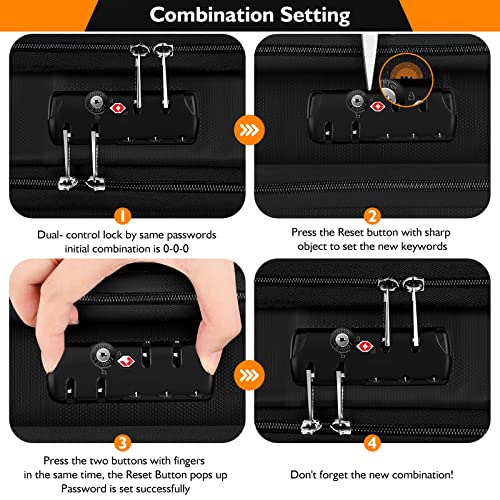 Combination Setting

1
Dual- control lock by same passwords initial combination is 0-0-0

2
Press the Reset button with sharp object to set the new keywords

3
Press the two buttons with fingers in the same time, the Reset Button pops up Password is set successfully

4
Don't forget the new combination!