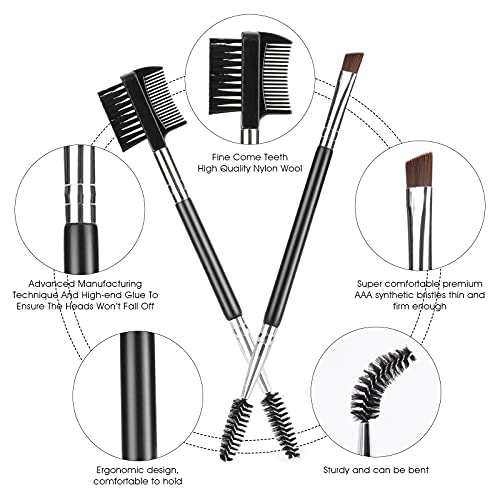 Fine Come Teeth
High Quality Nylon Wool

Advanced Manufacturing Technique And High-end Glue To Ensure The Heads Won't Fall Off

Super comfortable premium AAA synthetic bristles thin and firm enough

Ergonomic design, comfortable to hold

Sturdy and can be bent