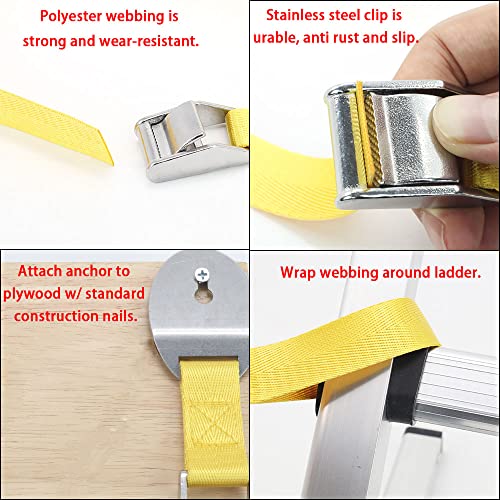 Polyester webbing is strong and wear-resistant.

Stainless steel clip is urable, anti rust and slip.

Attach anchor to plywood w/ standard construction nails.

Wrap webbing around ladder.