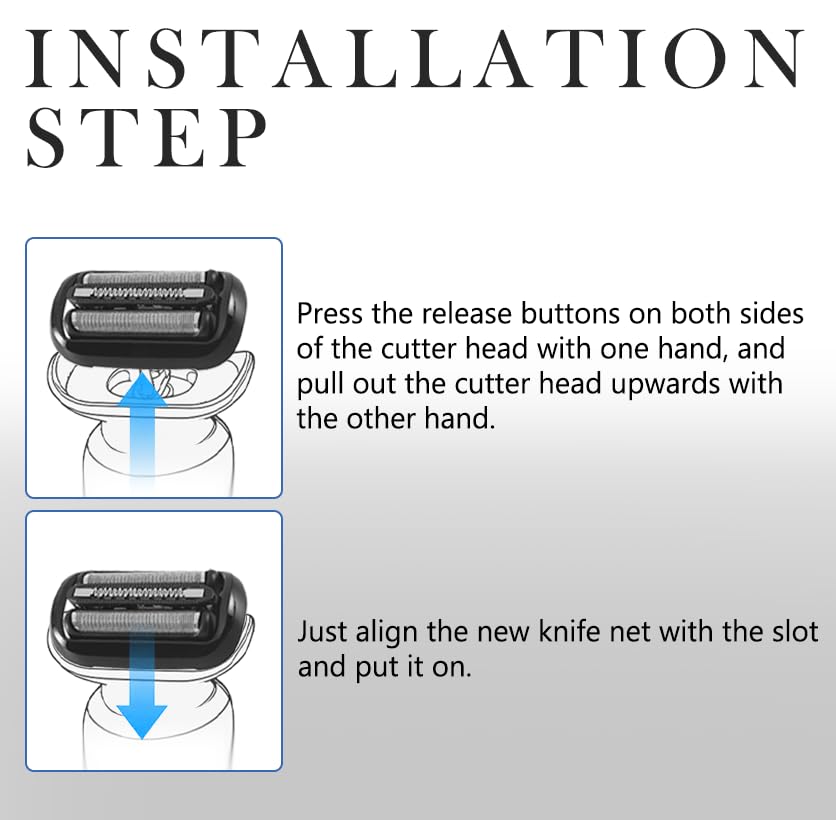 INSTALLATION STEP

Press the release buttons on both sides of the cutter head with one hand, and pull out the cutter head upwards with the other hand.

Just align the new knife net with the slot and put it on.