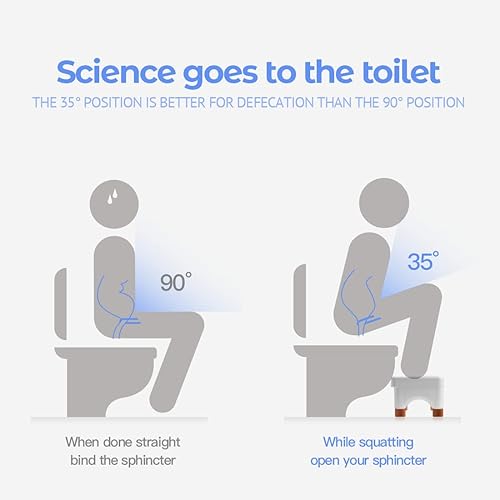 Science goes to the toilet

THE 35° POSITION IS BETTER FOR DEFECATION THAN THE 90° POSITION

90°

35°

When done straight bind the sphincter

While squatting open your sphincter