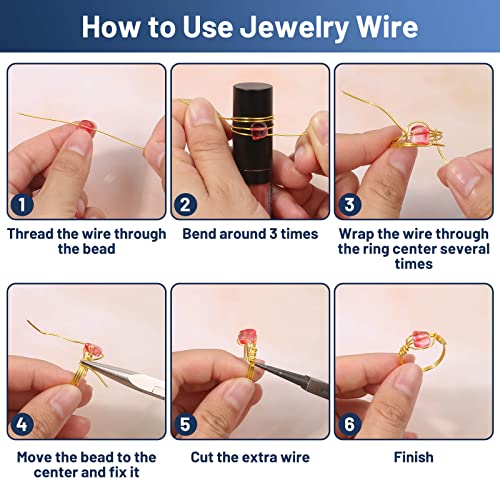 How to Use Jewelry Wire

1

Thread the wire through the bead

2

Bend around 3 times

3

Wrap the wire through the ring center several times

4

Move the bead to the center and fix it

5

Cut the extra wire

6

Finish