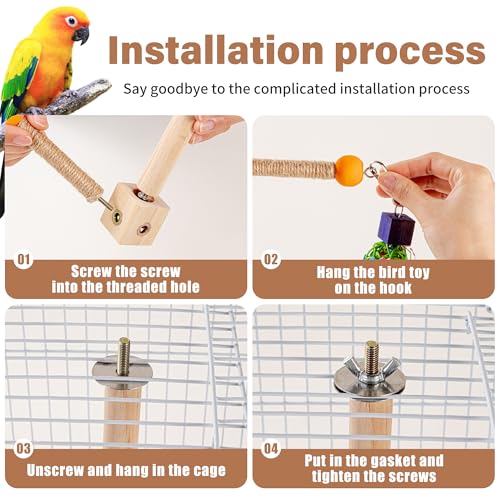 Installation process

Say goodbye to the complicated installation process

01
Screw the screw into the threaded hole

02
Hang the bird toy on the hook

03
Unscrew and hang in the cage

04
Put in the gasket and tighten the screws