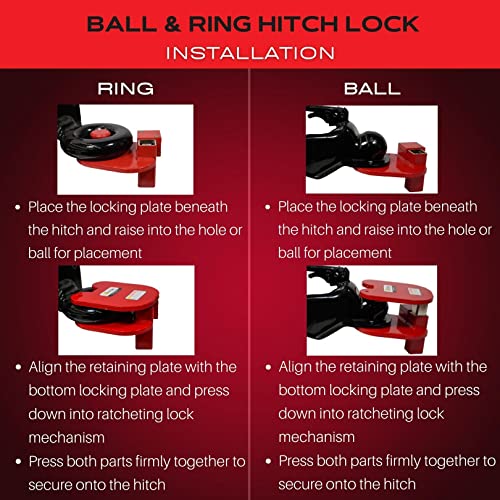 BALL & RING HITCH LOCK
INSTALLATION

RING

• Place the locking plate beneath the hitch and raise into the hole or ball for placement

• Align the retaining plate with the bottom locking plate and press down into ratcheting lock mechanism

• Press both parts firmly together to secure onto the hitch

BALL

• Place the locking plate beneath the hitch and raise into the hole or ball for placement

• Align the retaining plate with the bottom locking plate and press down into ratcheting lock mechanism

• Press both parts firmly together to secure onto the hitch