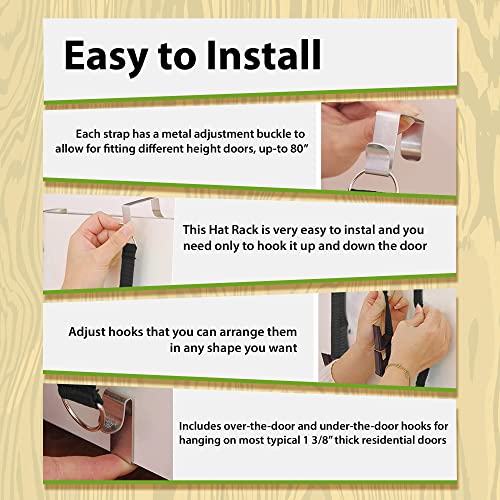 Easy to Install

Each strap has a metal adjustment buckle to allow for fitting different height doors, up-to 80"

This Hat Rack is very easy to instal and you need only to hook it up and down the door

Adjust hooks that you can arrange them in any shape you want

Includes over-the-door and under-the-door hooks for hanging on most typical 1 3/8" thick residential doors