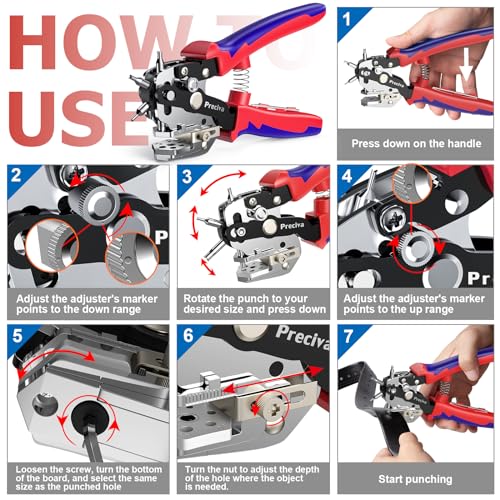 HOW TO USE

Preciva

1

Preciva

Press down on the handle

2

P

Adjust the adjuster's marker points to the down range

3

Preciva

Rotate the punch to your desired size and press down

4

Pr

Adjust the adjuster's marker points to the up range

5

Loosen the screw, turn the bottom of the board, and select the same size as the punched hole

6

Preciva

Turn the nut to adjust the depth of the hole where the object is needed.

7

Preciva

Start punching