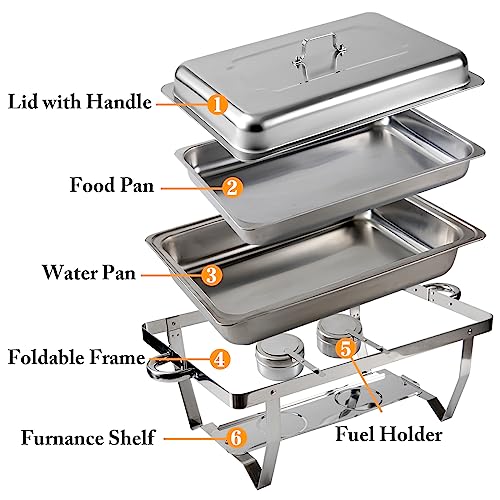 Lid with Handle 1

Food Pan 2

Water Pan 3

Foldable Frame 4

5

Fuel Holder

Furnance Shelf 6