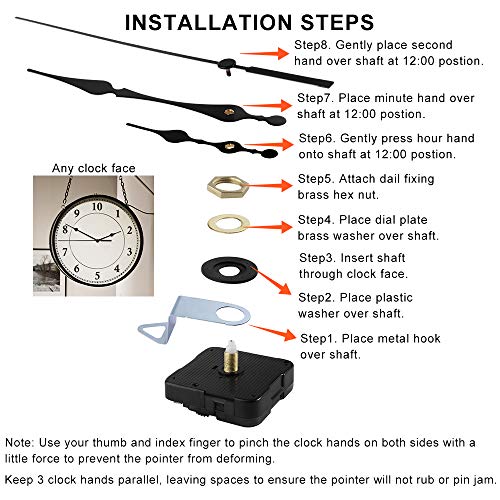 INSTALLATION STEPS

Step8. Gently place second hand over shaft at 12:00 postion.

Step7. Place minute hand over shaft at 12:00 postion.

Step6. Gently press hour hand onto shaft at 12:00 postion.

Any clock face

10 1 2 3 4 5 7 8

Step5. Attach dail fixing brass hex nut.

Step4. Place dial plate brass washer over shaft.

Step3. Insert shaft through clock face.

Step2. Place plastic washer over shaft.

Step1. Place metal hook over shaft.

Note: Use your thumb and index finger to pinch the clock hands on both sides with a little force to prevent the pointer from deforming.

Keep 3 clock hands parallel, leaving spaces to ensure the pointer will not rub or pin jam.