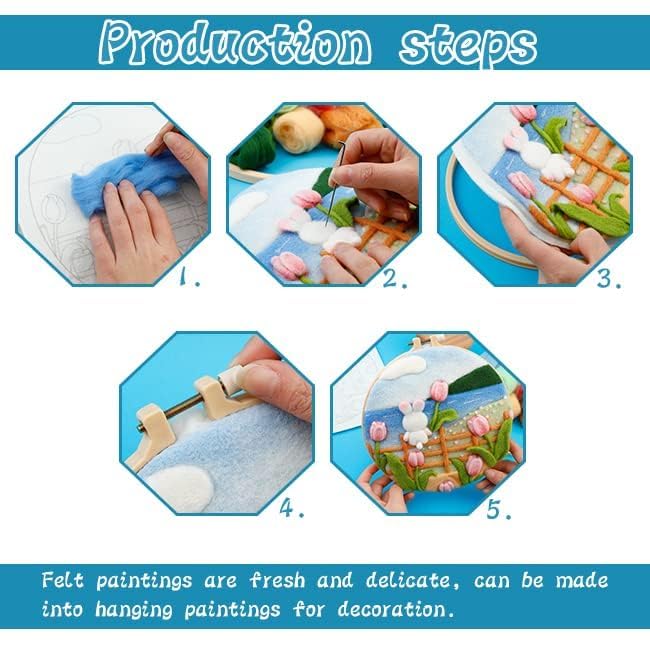 Production steps

1.

2.

3.

4.

5.

Felt paintings are fresh and delicate, can be made into hanging paintings for decoration.