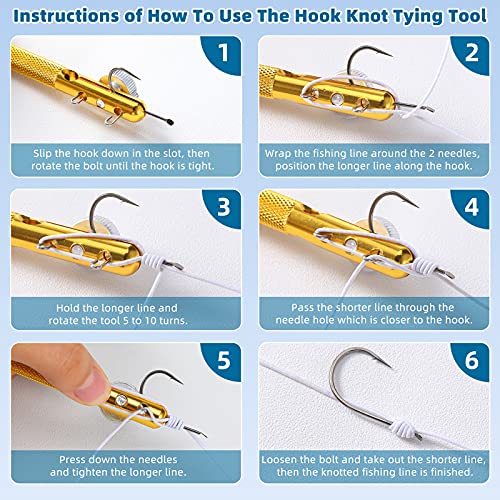 Instructions of How To Use The Hook Knot Tying Tool

1

Slip the hook down in the slot, then rotate the bolt until the hook is tight.

2

Wrap the fishing line around the 2 needles, position the longer line along the hook.

3

Hold the longer line and rotate the tool 5 to 10 turns.

4

Pass the shorter line through the needle hole which is closer to the hook.

5

Press down the needles and tighten the longer line.

6

Loosen the bolt and take out the shorter line, then the knotted fishing line is finished.