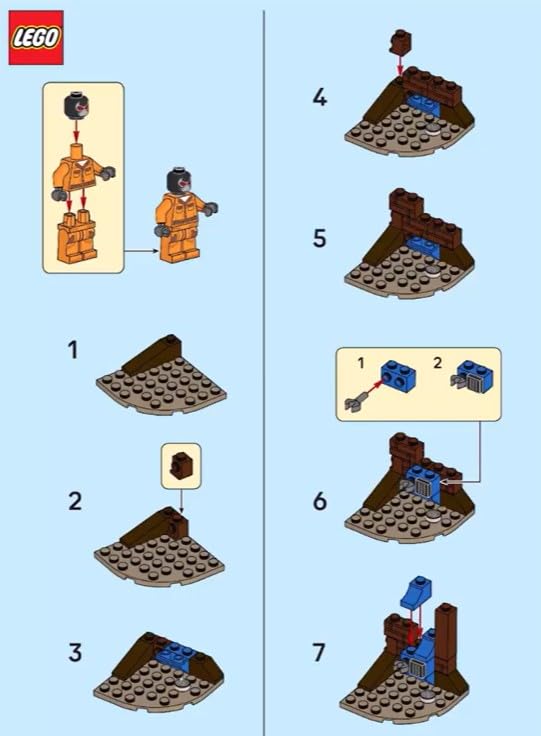 LEGO

1

2

3

4

5

1 2

6

7