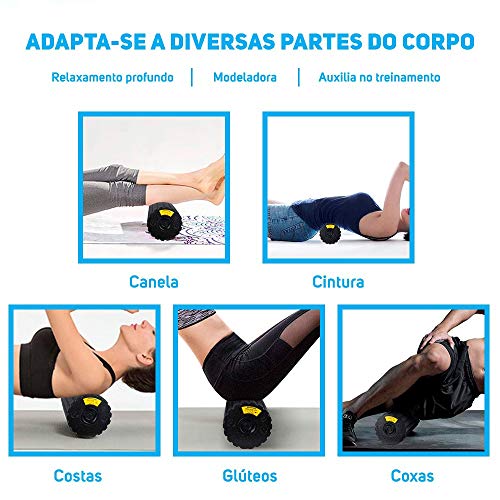 ADAPTA-SE A DIVERSAS PARTES DO CORPO

Relaxamento profundo | Modeladora | Auxilia no treinamento

Canela

Cintura

Costas

Glúteos

Coxas