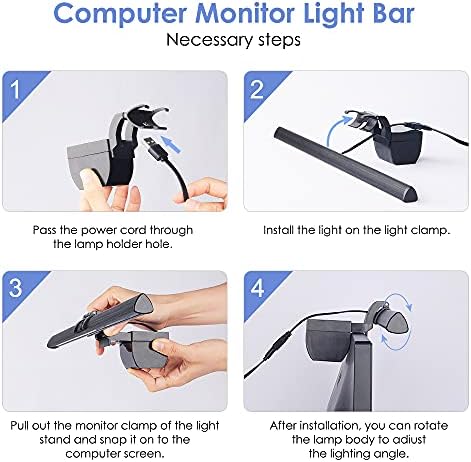 Computer Monitor Light Bar
Necessary steps

1

Pass the power cord through the lamp holder hole.

2

Install the light on the light clamp.

3

Pull out the monitor clamp of the light stand and snap it on to the computer screen.

4

After installation, you can rotate the lamp body to adiust the lighting angle.