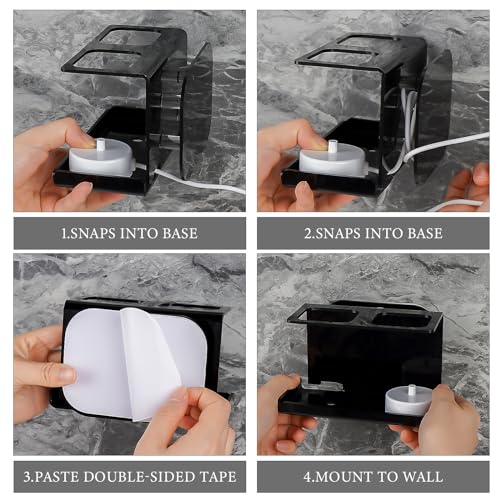 1.SNAPS INTO BASE

2.SNAPS INTO BASE

3.PASTE DOUBLE-SIDED TAPE

4.MOUNT TO WALL