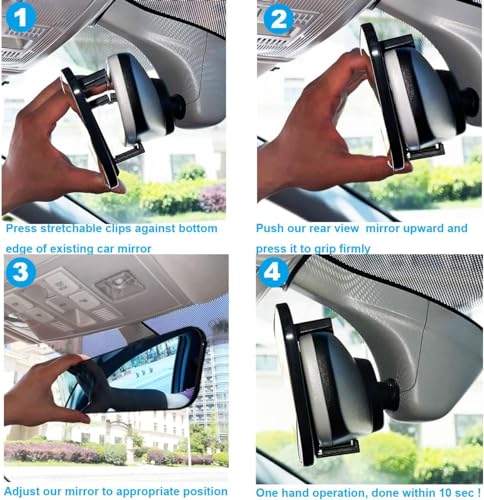 1

Press stretchable clips against bottom edge of existing car mirror

2

Push our rear view mirror upward and press it to grip firmly

3

Adjust our mirror to appropriate position

4

One hand operation, done within 10 sec !