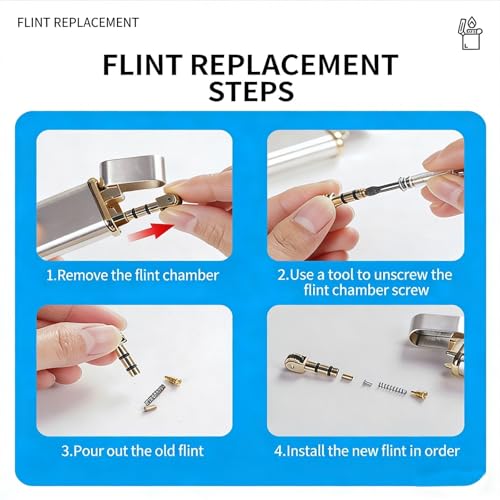 FLINT REPLACEMENT

FLINT REPLACEMENT STEPS

1.Remove the flint chamber

2.Use a tool to unscrew the flint chamber screw

3.Pour out the old flint

4.Install the new flint in order