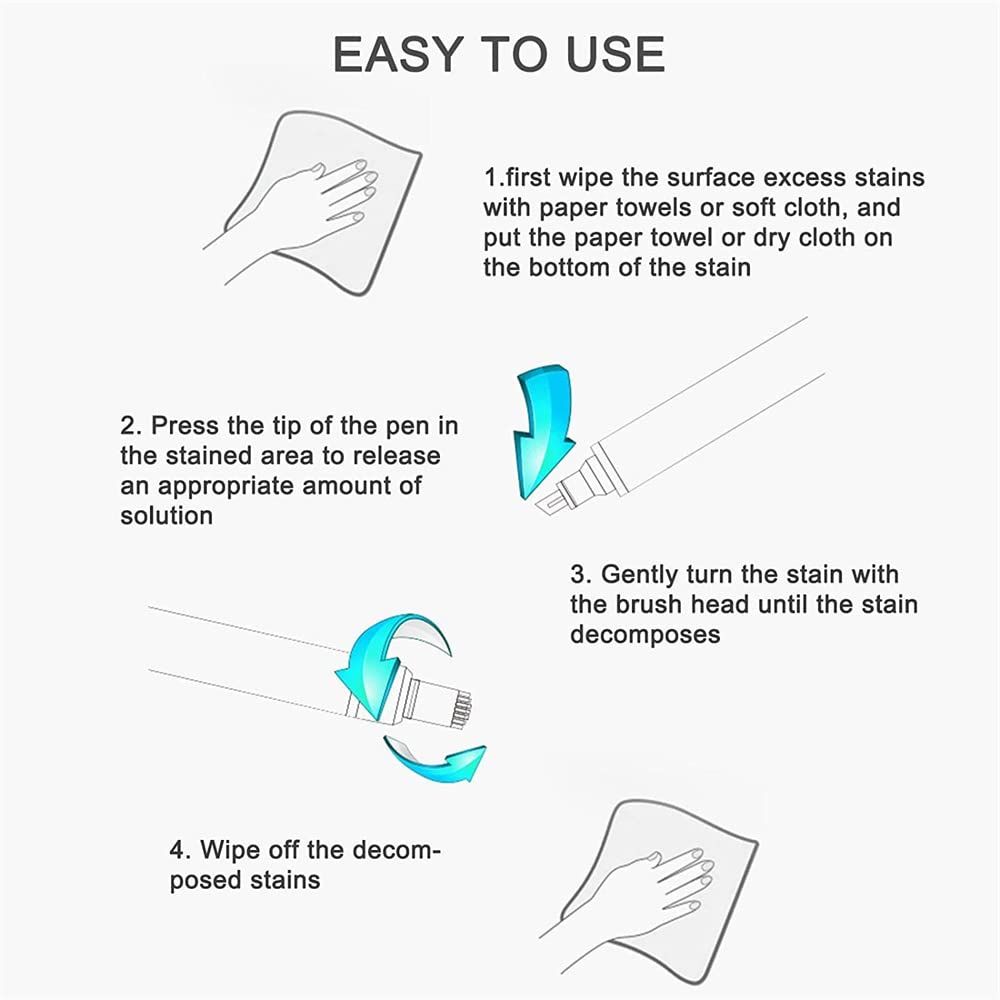 EASY TO USE

1.first wipe the surface excess stains with paper towels or soft cloth, and put the paper towel or dry cloth on the bottom of the stain

2. Press the tip of the pen in the stained area to release an appropriate amount of solution

3. Gently turn the stain with the brush head until the stain decomposes

4. Wipe off the decomposed stains