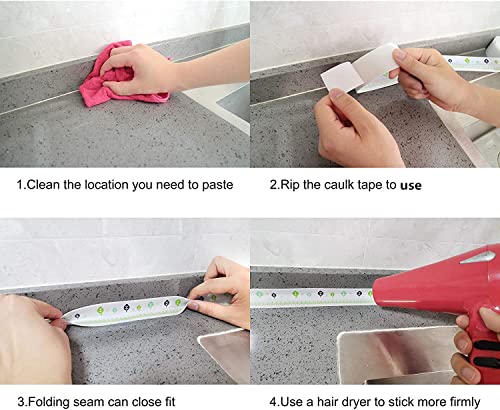 1.Clean the location you need to paste

2.Rip the caulk tape to use

3.Folding seam can close fit

4.Use a hair dryer to stick more firmly