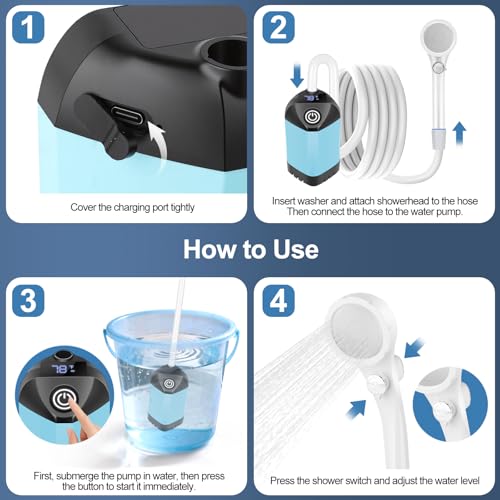 1

Cover the charging port tightly

2

78

Insert washer and attach showerhead to the hose Then connect the hose to the water pump.

How to Use

3

78

First, submerge the pump in water, then press the button to start it immediately.

4

Press the shower switch and adjust the water level