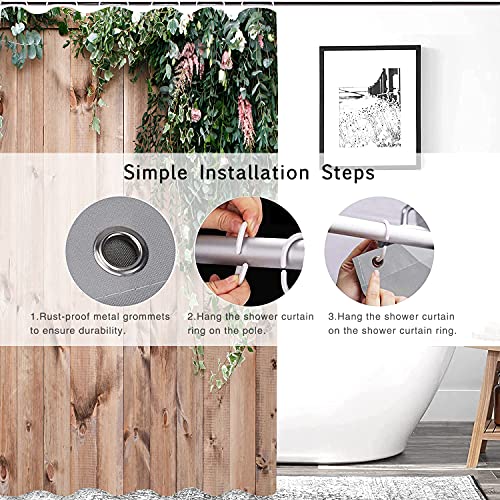 Simple Installation Steps

1.Rust-proof metal grommets to ensure durability.

2.Hang the shower curtain ring on the pole.

3.Hang the shower curtain on the shower curtain ring.