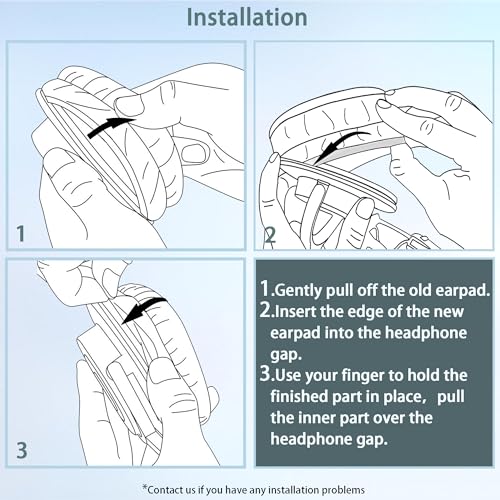 Installation

1

2

3

1.Gently pull off the old earpad.
2.Insert the edge of the new earpad into the headphone gap.
3.Use your finger to hold the finished part in place, pull the inner part over the headphone gap.

*Contact us if you have any installation problems