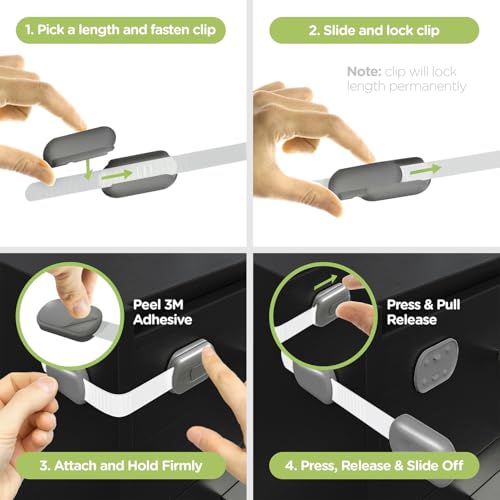 1. Pick a length and fasten clip

2. Slide and lock clip

Note: clip will lock length permanently

Peel 3M Adhesive

3. Attach and Hold Firmly

Press & Pull Release

4. Press, Release & Slide Off