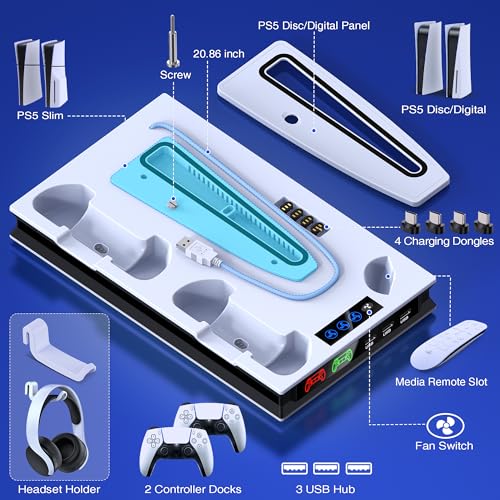 PS5 Disc/Digital Panel

20.86 inch

Screw

PS5 Slim

PS5 Disc/Digital

4 Charging Dongles

Media Remote Slot

Fan Switch

Headset Holder

2 Controller Docks

3 USB Hub