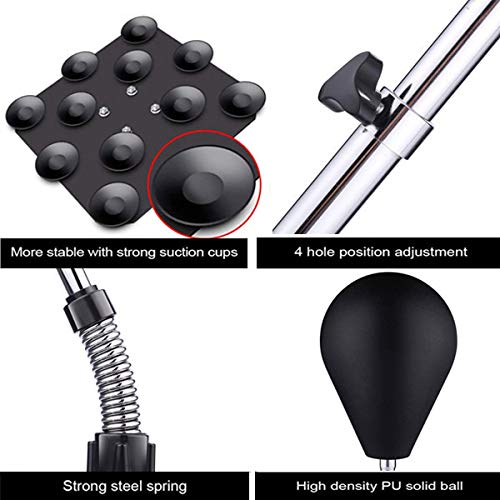 More stable with strong suction cups

4 hole position adjustment

Strong steel spring

High density PU solid ball