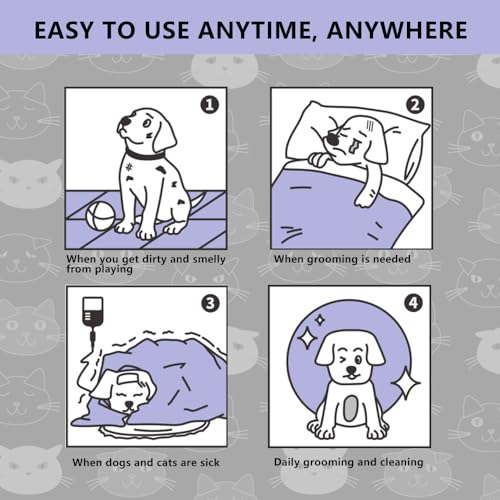 EASY TO USE ANYTIME, ANYWHERE

1

When you get dirty and smelly from playing

2

When grooming is needed

3

When dogs and cats are sick

4

Daily grooming and cleaning