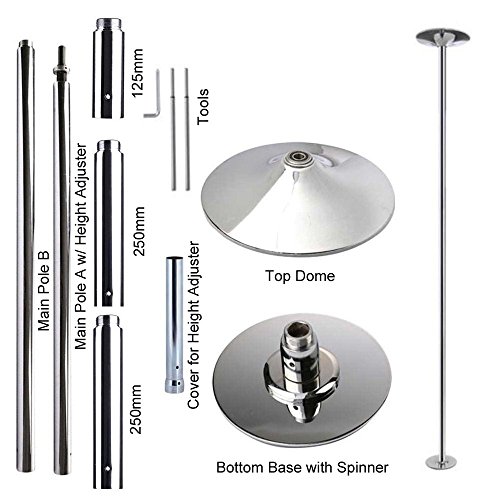 Main Pole B

Main Pole A w/ Height Adjuster

125mm

250mm

250mm

Tools

Cover for Height Adjuster

Top Dome

Bottom Base with Spinner