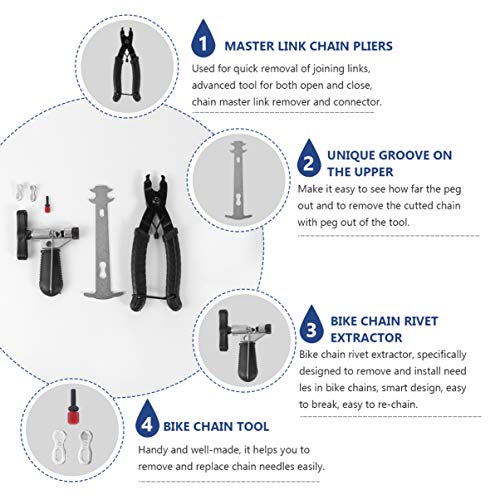 1 MASTER LINK CHAIN PLIERS

Used for quick removal of joining links, advanced tool for both open and close, chain master link remover and connector.

2 UNIQUE GROOVE ON THE UPPER

Make it easy to see how far the peg out and to remove the cutted chain with peg out of the tool.

3 BIKE CHAIN RIVET EXTRACTOR

Bike chain rivet extractor, specifically designed to remove and install need les in bike chains, smart design, easy to break, easy to re-chain.

4 BIKE CHAIN TOOL

Handy and well-made, it helps you to remove and replace chain needles easily.