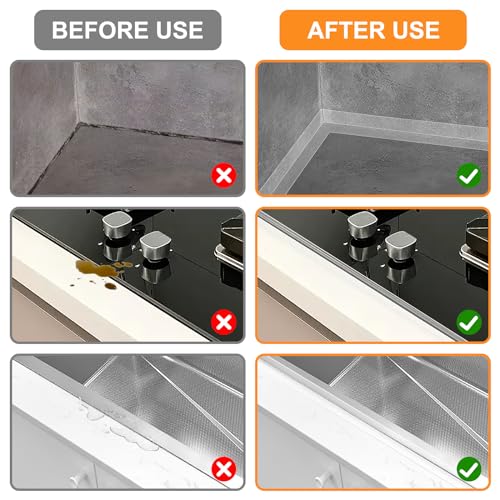 BEFORE USE

AFTER USE