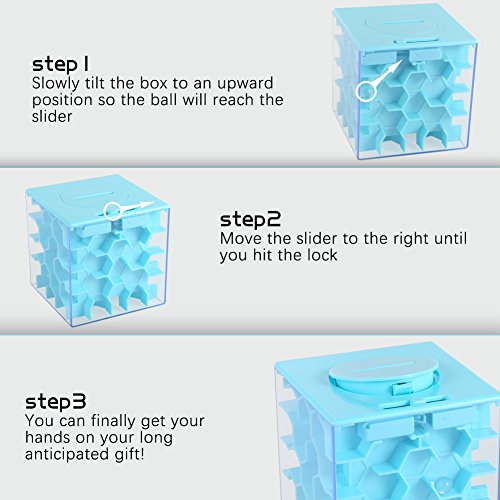 step1
Slowly tilt the box to an upward position so the ball will reach the slider

step2
Move the slider to the right until you hit the lock

step3
You can finally get your hands on your long anticipated gift!