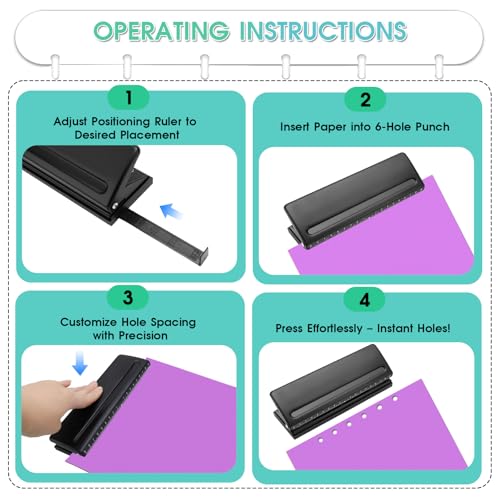 OPERATING INSTRUCTIONS

1
Adjust Positioning Ruler to Desired Placement

2
Insert Paper into 6-Hole Punch

3
Customize Hole Spacing with Precision

4
Press Effortlessly – Instant Holes!