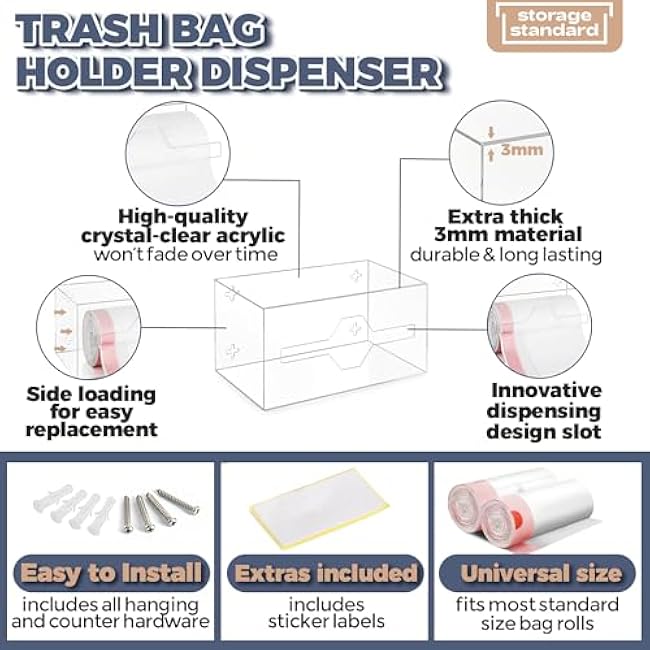 TRASH BAG
HOLDER DISPENSER

storage
standard

3mm

High-quality
crystal-clear acrylic
won't fade over time

Extra thick
3mm material
durable & long lasting

Side loading
for easy
replacement

Innovative
dispensing
design slot

Easy to Install
includes all hanging and counter hardware

Extras included
includes sticker labels

Universal size
fits most standard size bag rolls