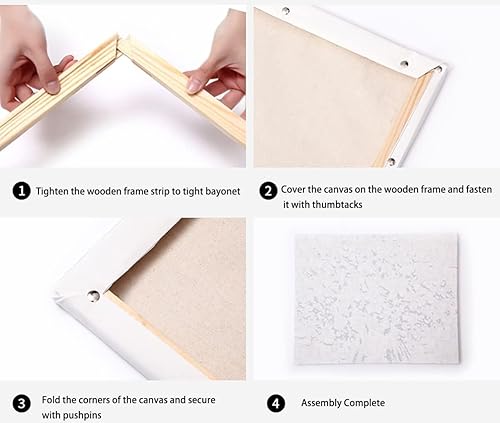 1 Tighten the wooden frame strip to tight bayonet

2 Cover the canvas on the wooden frame and fasten it with thumbtacks

3 Fold the corners of the canvas and secure with pushpins

4 Assembly Complete