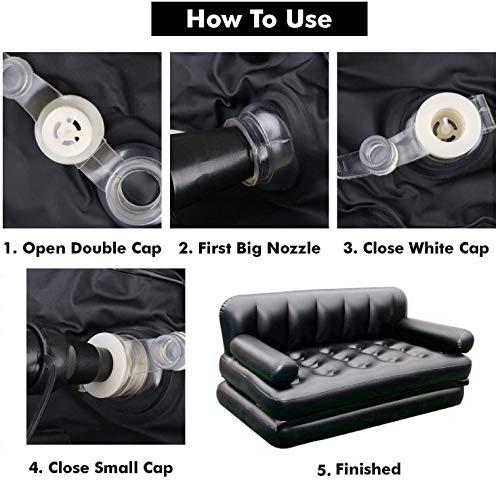 How To Use

1. Open Double Cap

2. First Big Nozzle

3. Close White Cap

4. Close Small Cap

5. Finished